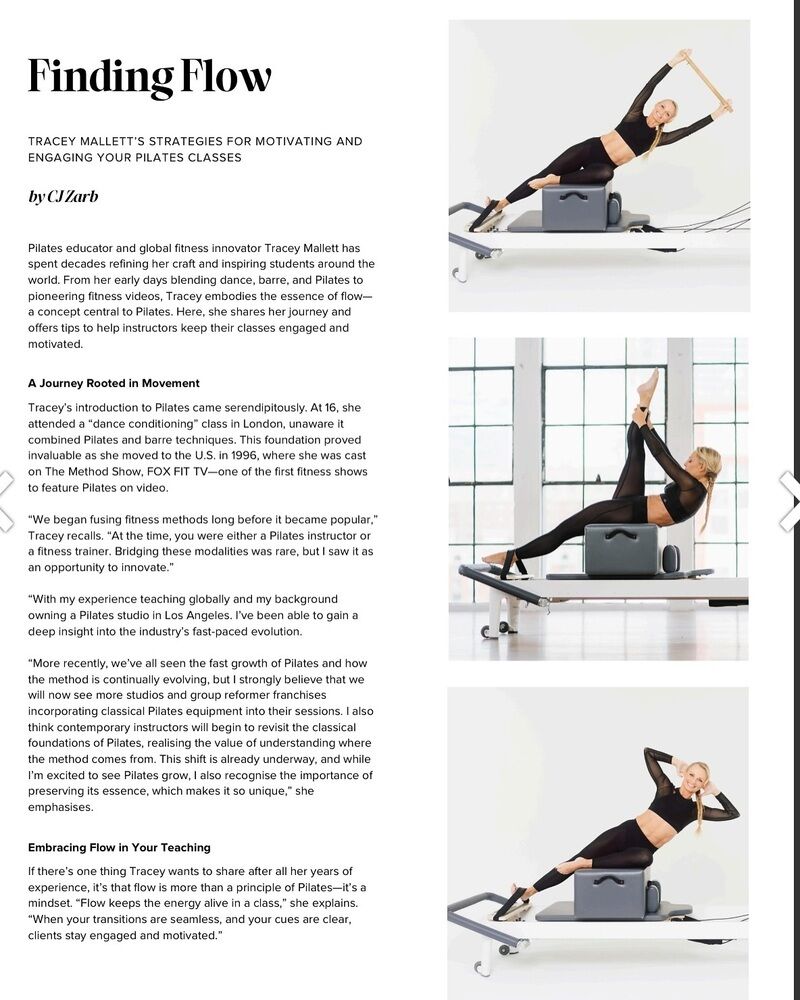 Finding Flow

TRACEY MALLETT'S STRATEGIES FOR MOTIVATING AND ENGAGING YOUR PILATES CLASSES

by CJ Zarb

Pilates educator and global fitness innovator Tracey Mallett has spent decades refining her craft and inspiring students around the world. From her early days blending dance, barre, and Pilates to pioneering fitness videos, Tracey embodies the essence of flow—a concept central to Pilates. Here, she shares her journey and offers tips to help instructors keep their classes engaged and motivated.

A Journey Rooted in Movement

Tracey's introduction to Pilates came serendipitously. At 16, she attended a "dance conditioning" class in London, unaware it combined Pilates and barre techniques. This foundation proved invaluable as she moved to the U.S. in 1996, where she was cast on The Method Show, FOX FIT TV—one of the first fitness shows to feature Pilates on video.

"We began fusing fitness methods long before it became popular," Tracey recalls. "At the time, you were either a Pilates instructor or a fitness trainer. Bridging these modalities was rare, but I saw it as an opportunity to innovate."

"With my experience teaching globally and my background owning a Pilates studio in Los Angeles. I've been able to gain a deep insight into the industry's fast-paced evolution.

"More recently, we've all seen the fast growth of Pilates and how the method is continually evolving, but I strongly believe that we will now see more studios and group reformer franchises incorporating classical Pilates equipment into their sessions. I also think contemporary instructors will begin to revisit the classical foundations of Pilates, realising the value of understanding where the method comes from. This shift is already underway, and while I'm excited to see Pilates grow, I also recognise the importance of preserving its essence, which makes it so unique," she emphasises.

Embracing Flow in Your Teaching

If there's one thing Tracey wants to share after all her years of experience, it's that flow is more than a principle of Pilates—it's a mindset. "Flow keeps the energy alive in a class," she explains. "When your transitions are seamless, and your cues are clear, clients stay engaged and motivated."