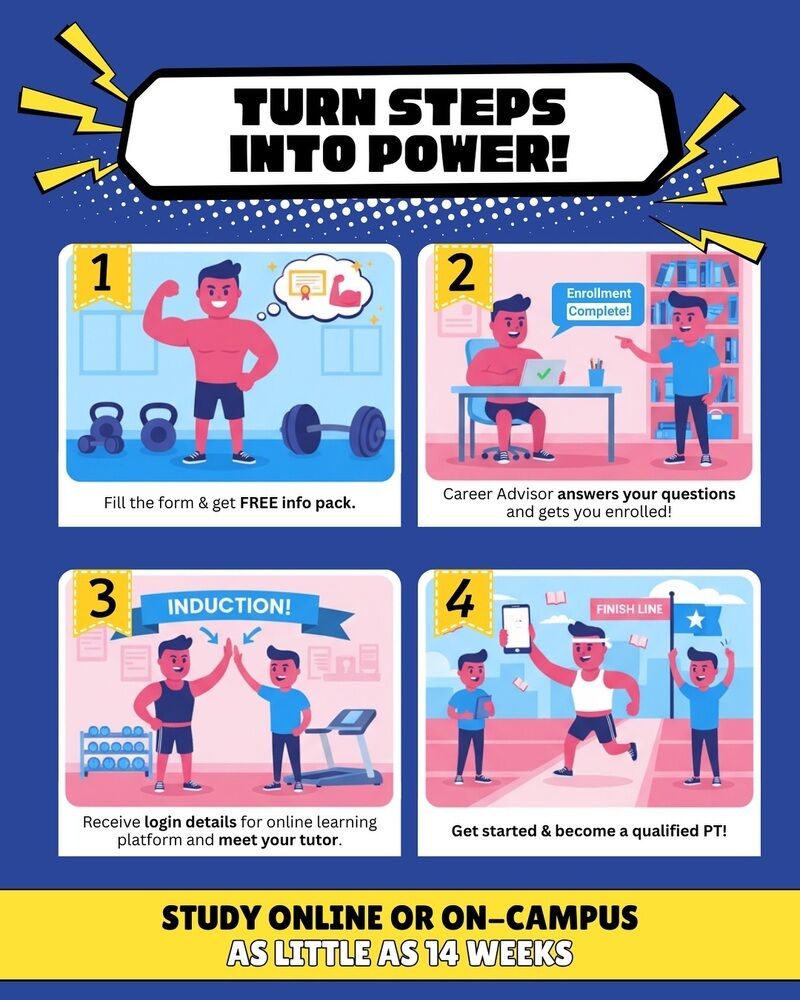 TURN STEPS INTO POWER!

1

Fill the form & get FREE info pack.

2

Enrollment Complete!

Career Advisor answers your questions and gets you enrolled!

3

INDUCTION!

Receive login details for online learning platform and meet your tutor.

4

FINISH LINE

Get started & become a qualified PT!

STUDY ONLINE OR ON-CAMPUS
AS LITTLE AS 14 WEEKS